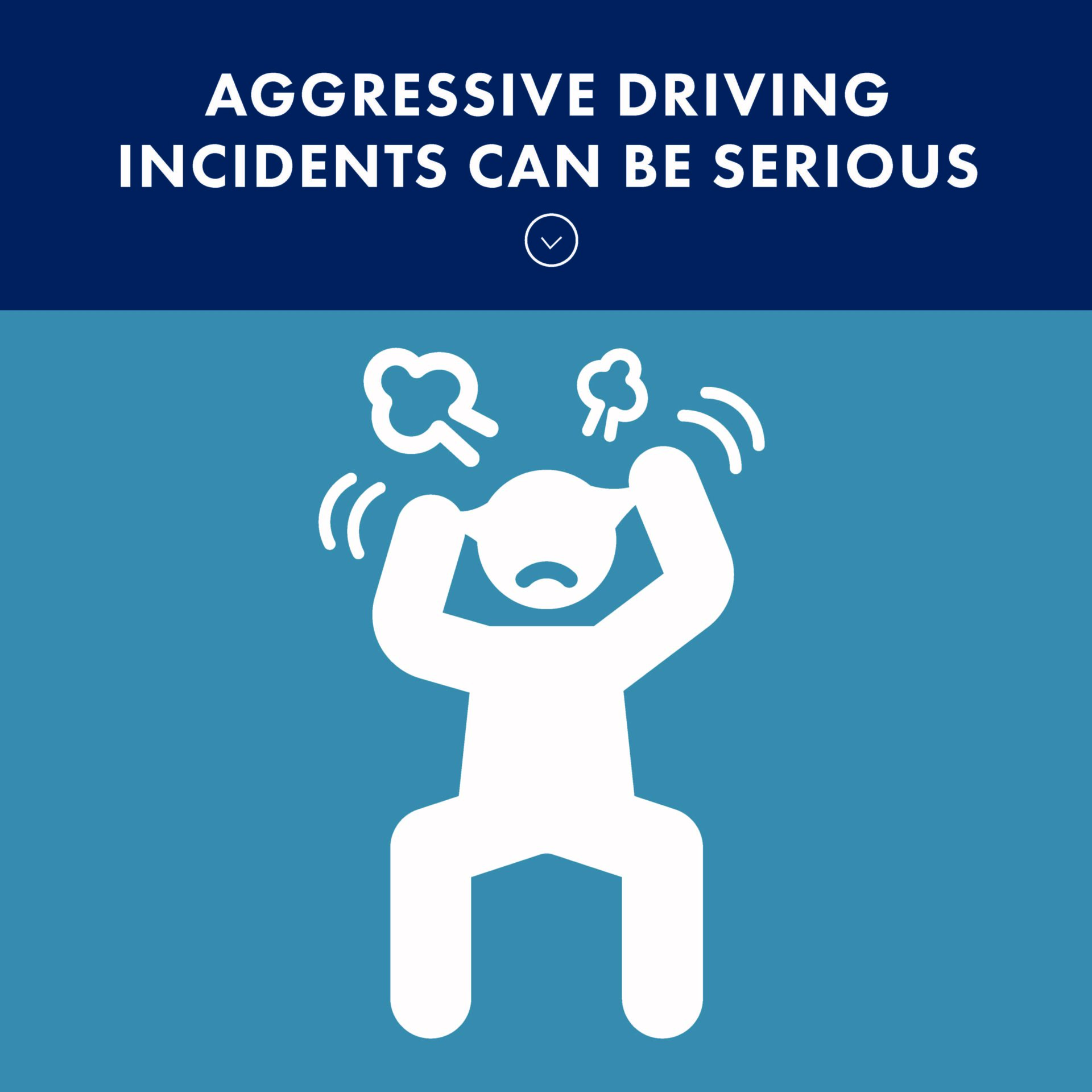 AGGRESSIVE DRIVING INCIDENTS CAN BE SERIOUS